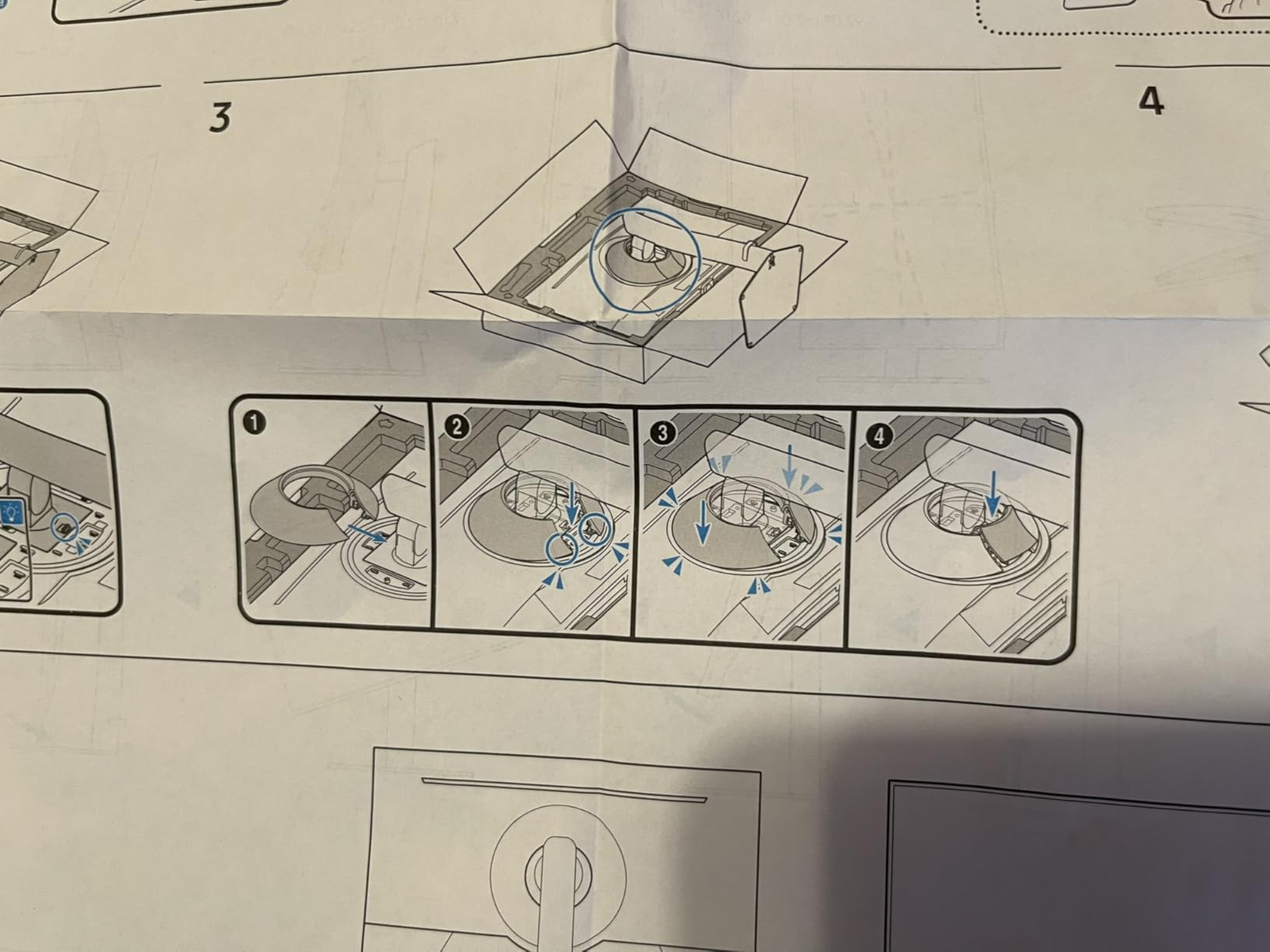 3

4

1

2

3

4